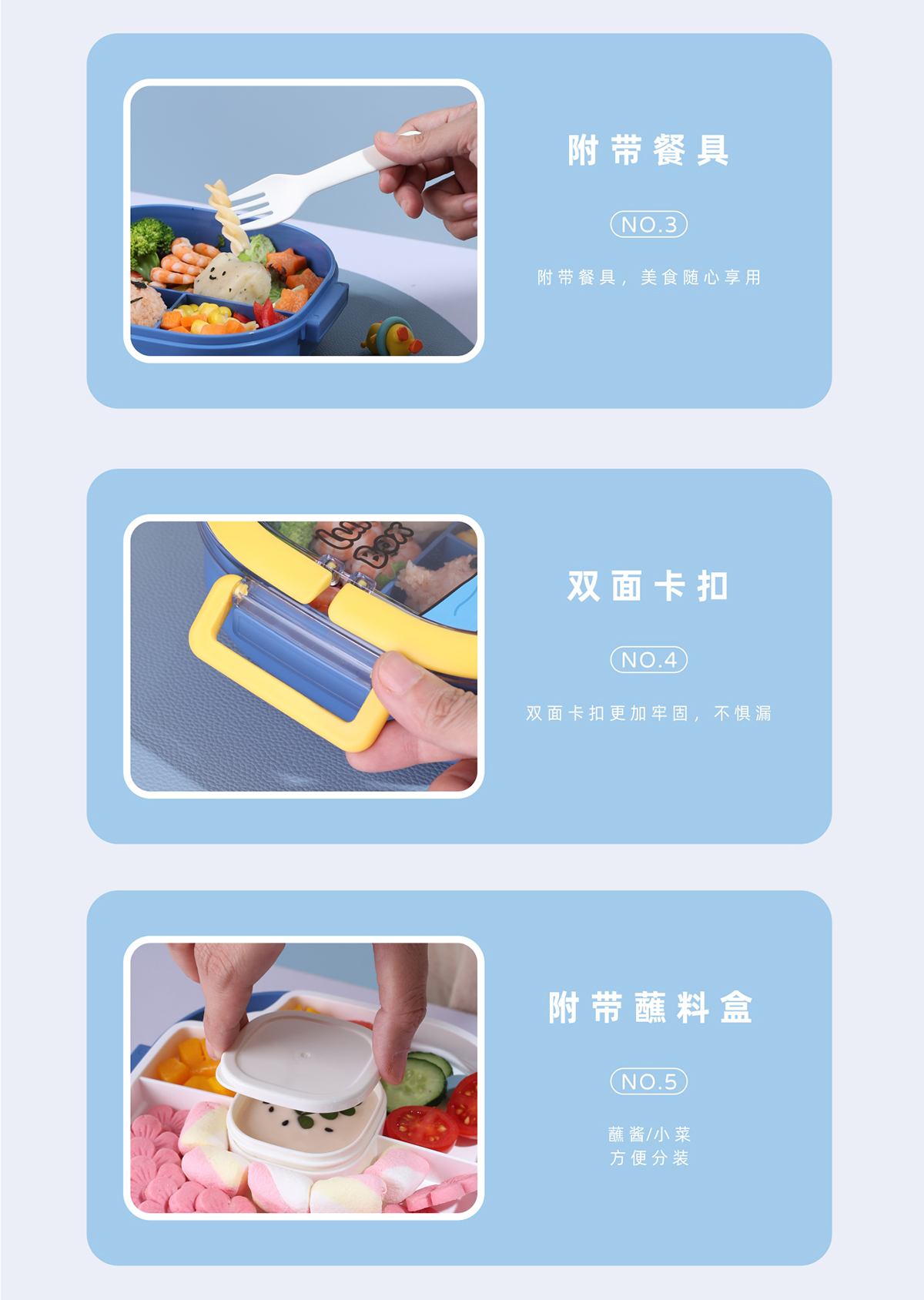 附带餐具

NO.3

附带餐具，美食随心享用

双面卡扣

NO.4

双面卡扣更加牢固，不惧漏

附带蘸料盒

NO.5

蘸酱/小菜
方便分装