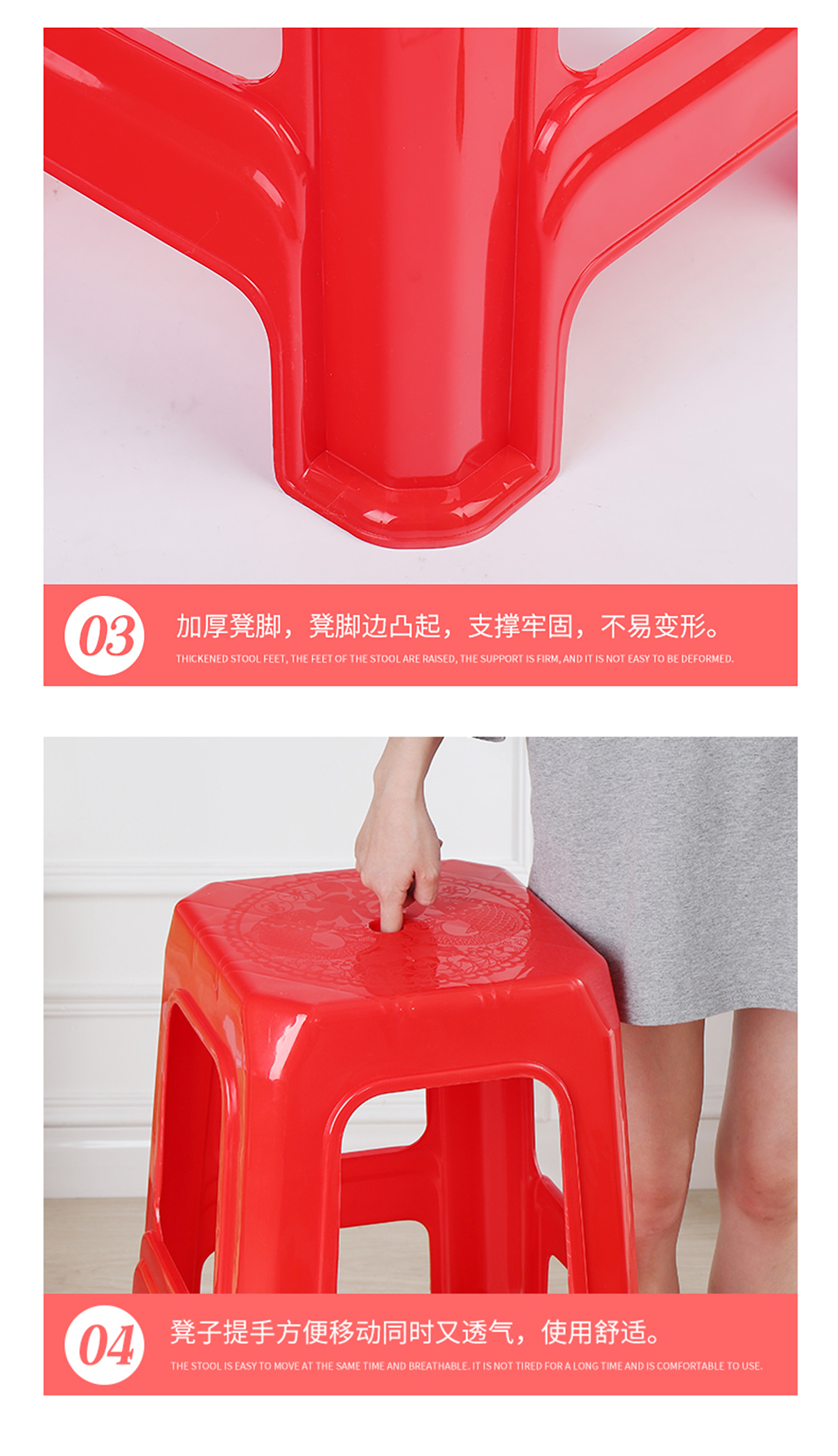 03

加厚凳脚，凳脚边凸起，支撑牢固，不易变形。

THICKENED STOOL FEET, THE FEET OF THE STOOL ARE RAISED, THE SUPPORT IS FIRM, AND IT IS NOT EASY TO BE DEFORMED.

04

凳子提手方便移动同时又透气，使用舒适。

THE STOOL IS EASY TO MOVE AT THE SAME TIME AND BREATHABLE. IT IS NOT TIRED FOR A LONG TIME AND IS COMFORTABLE TO USE.