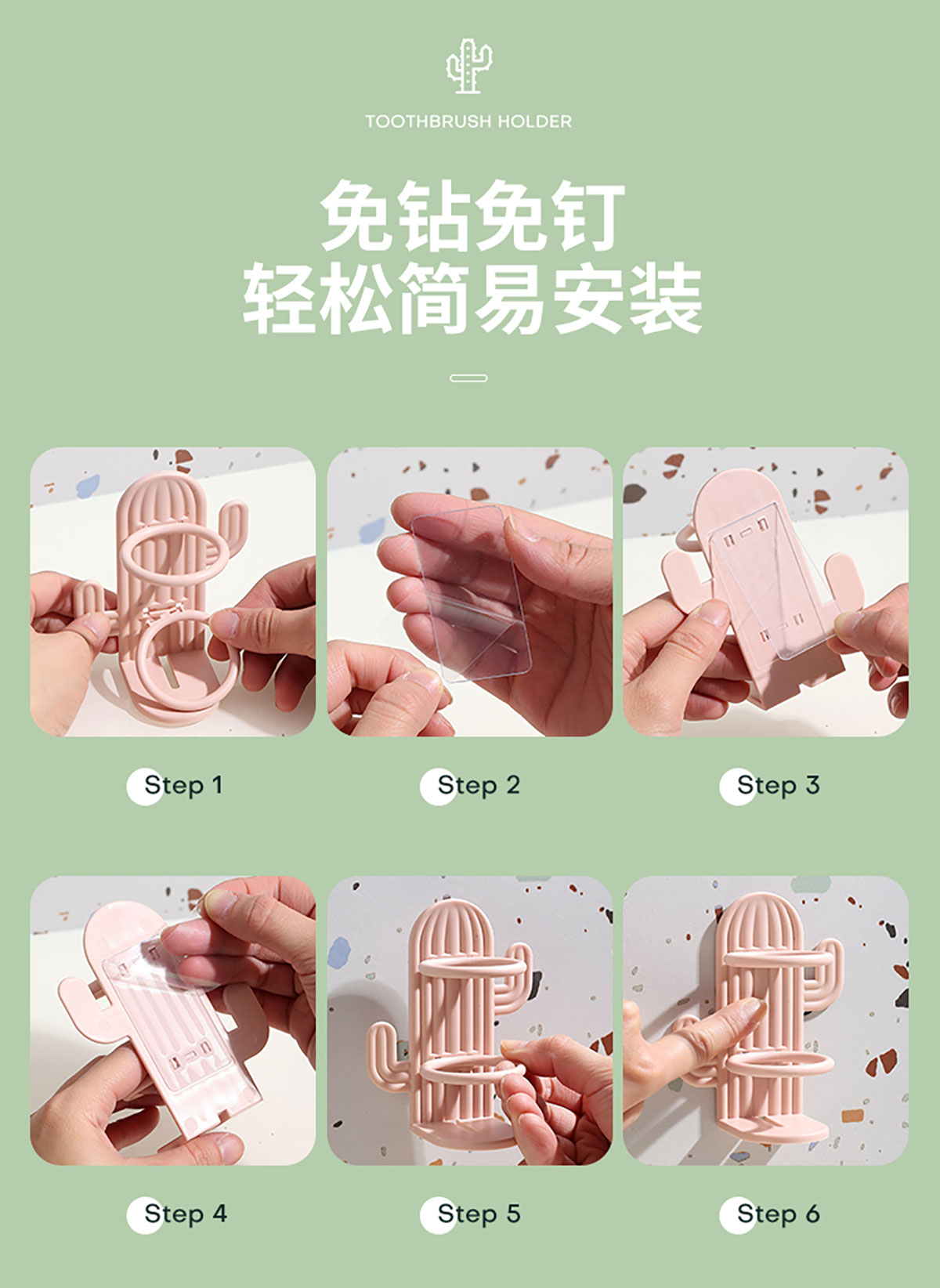 TOOTHBRUSH HOLDER

免钻免钉
轻松简易安装

Step 1

Step 2

Step 3

Step 4

Step 5

Step 6